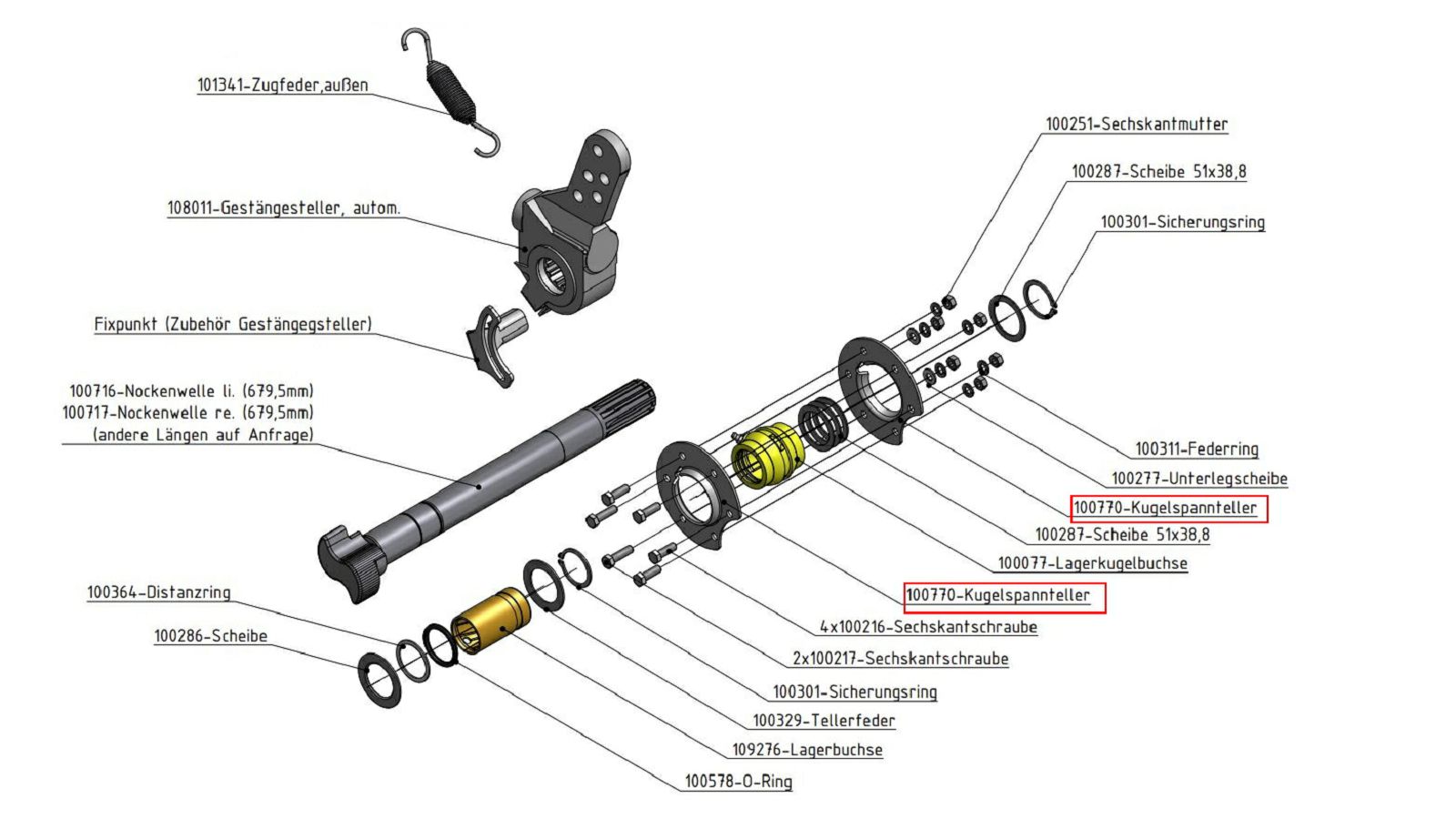 101341-Zugfeder,außen

108011-Gestängesteller, autom.

Fixpunkt (Zubehör Gestängegsteller)

100716-Nockenwelle li. (679,5mm)
100717-Nockenwelle re. (679,5mm)
(andere Längen auf Anfrage)

100364-Distanzring

100286-Scheibe

100251-Sechskantmutter

100287-Scheibe 51x38,8

100301-Sicherungsring

100311-Federring

100277-Unterlegscheibe

100770-Kugelspannteller

100287-Scheibe 51x38,8

100077-Lagerkugelbuchse

100770-Kugelspannteller

4x100216-Sechskantschraube

2x100217-Sechskantschraube

100301-Sicherungsring

100329-Tellerfeder

109276-Lagerbuchse

100578-O-Ring